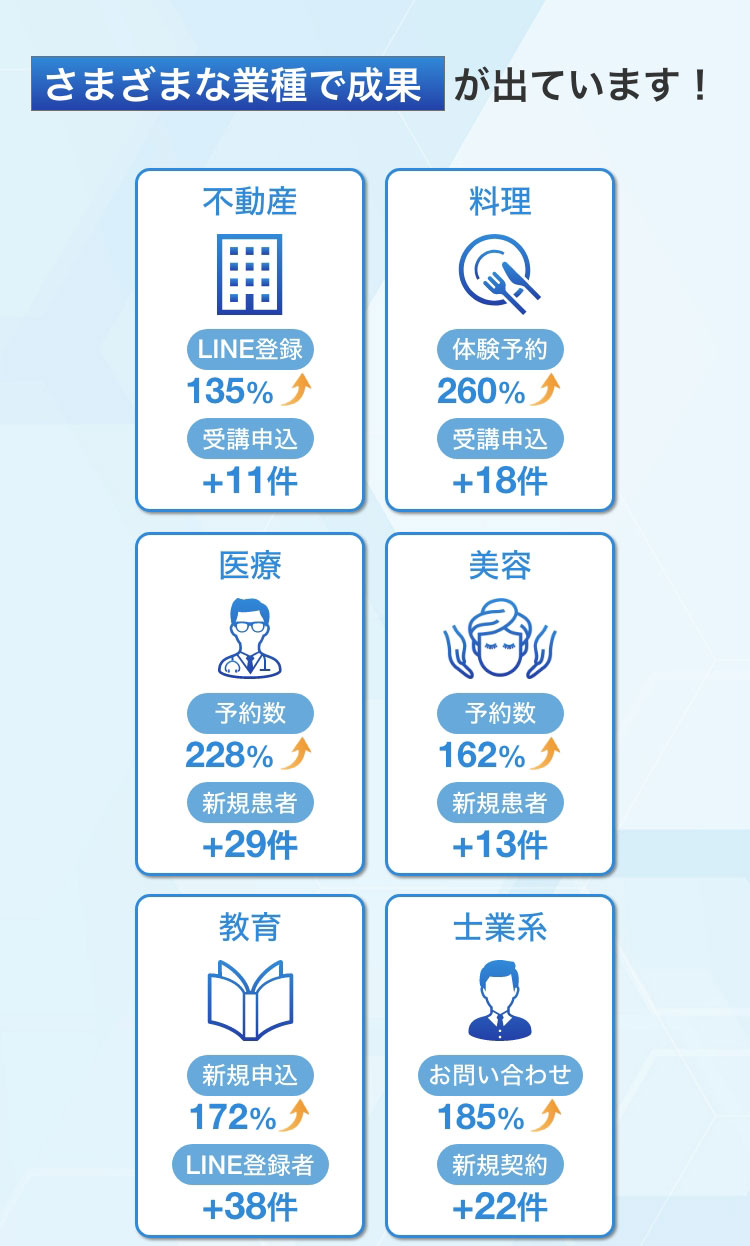 さまざまな業種で成果が出ています！

不動産

LINE登録
135%

受講申込
+11件

料理

体験予約
260%

受講申込
+18件

医療

予約数
228%

新規患者
+29件

美容

予約数
162%

新規患者
+13件

教育

新規申込
172%

LINE登録者
+38件

士業系

お問い合わせ
185%

新規契約
+22件